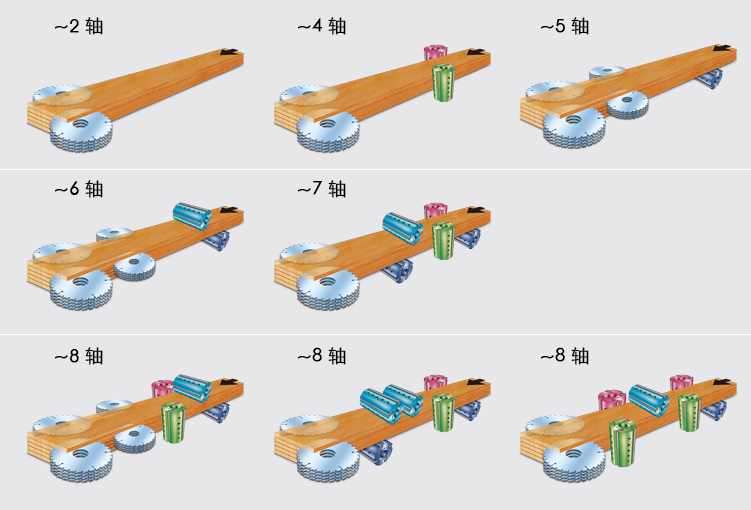 ~2 轴

~4 轴

~5 轴

~6 轴

~7 轴

~8 轴

~8 轴

~8 轴